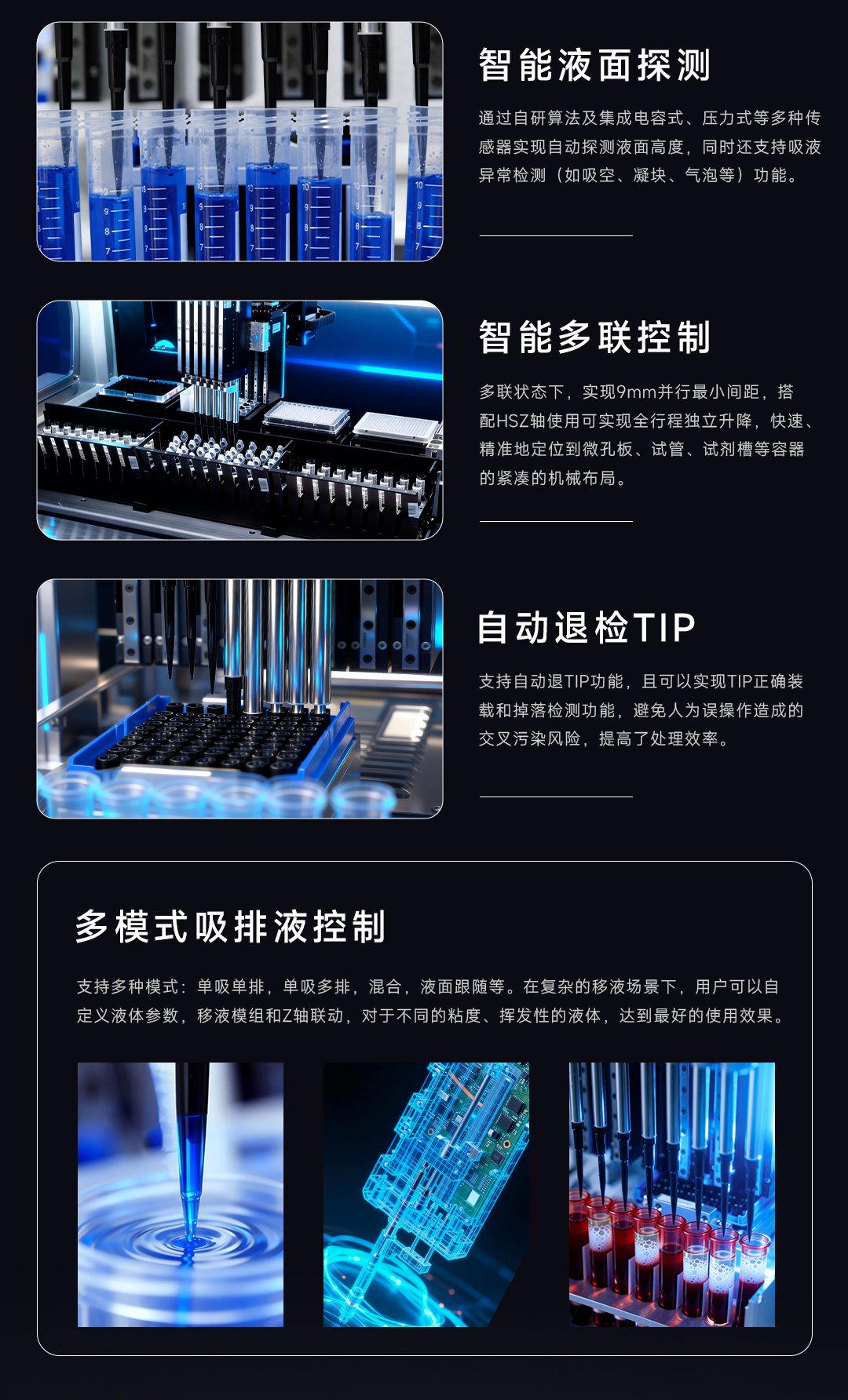 智能液面探测

通过自研算法及集成电容式、压力式等多种传感器实现自动探测液面高度，同时还支持吸液异常检测（如吸空、凝块、气泡等）功能。

智能多联控制

多联状态下，实现9mm并行最小间距，搭配HSZ轴使用可实现全行程独立升降，快速、精准地定位到微孔板、试管、试剂槽等容器的紧凑的机械布局。

自动退检TIP

支持自动退TIP功能，且可以实现TIP正确装载和掉落检测功能，避免人为误操作造成的交叉污染风险，提高了处理效率。

多模式吸排液控制

支持多种模式：单吸单排，单吸多排，混合，液面跟随等。在复杂的移液场景下，用户可以自定义液体参数，移液模组和Z轴联动，对于不同的粘度、挥发性的液体，达到最好的使用效果。